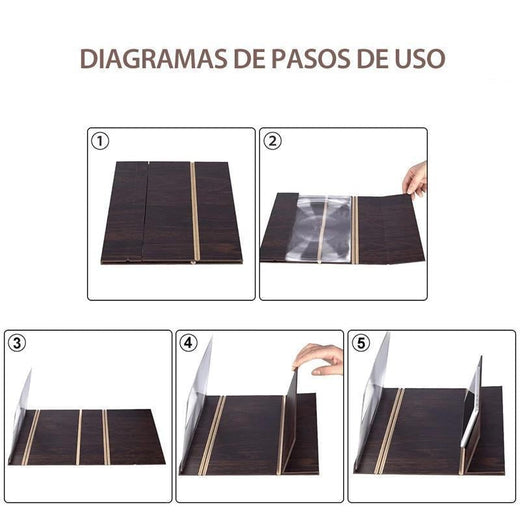 DIAGRAMAS DE PASOS DE USO

①

②

③

④

⑤