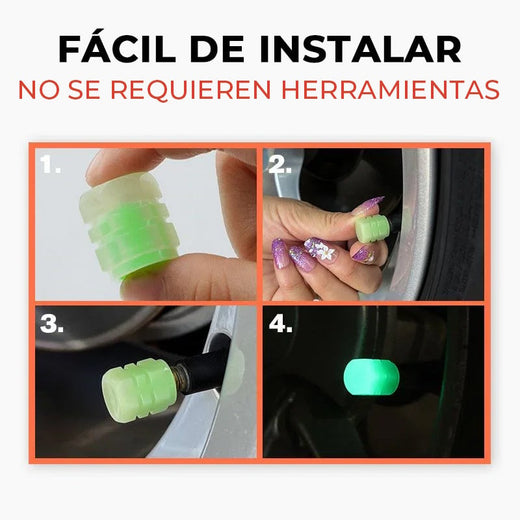 FÁCIL DE INSTALAR
NO SE REQUIEREN HERRAMIENTAS

1.

2.

3.

4.