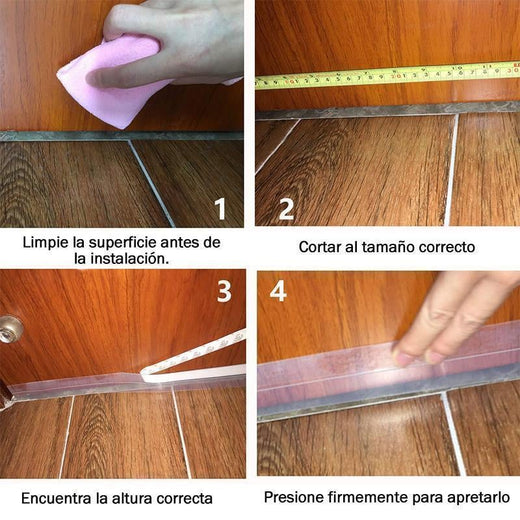 1

Limpie la superficie antes de la instalación.

2

Cortar al tamaño correcto

3

Encuentra la altura correcta

4

Presione firmemente para apretarlo