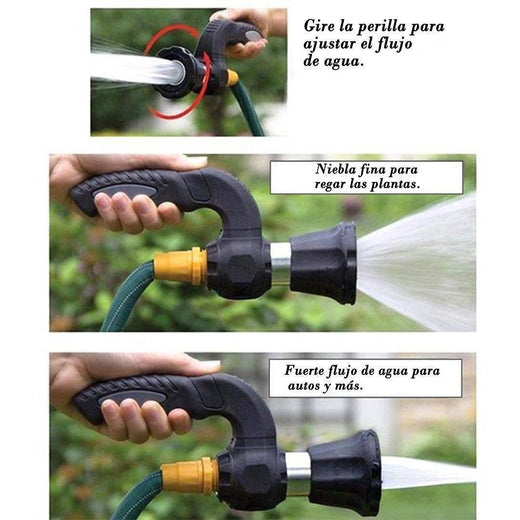 Gire la perilla para ajustar el flujo de agua.

Niebla fina para regar las plantas.

Fuerte flujo de agua para autos y más.