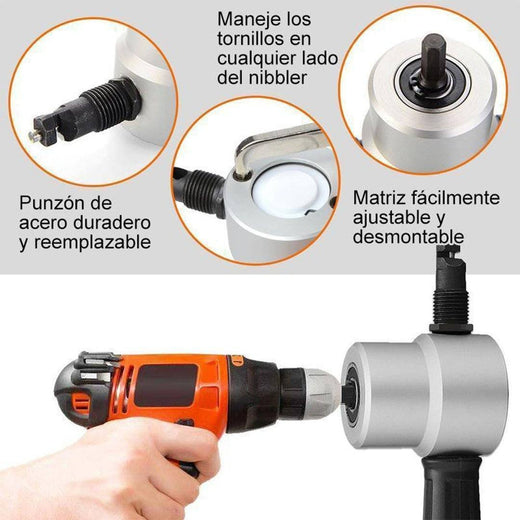 Maneje los tornillos en cualquier lado del nibbler

Punzón de acero duradero y reemplazable

Matriz fácilmente ajustable y desmontable