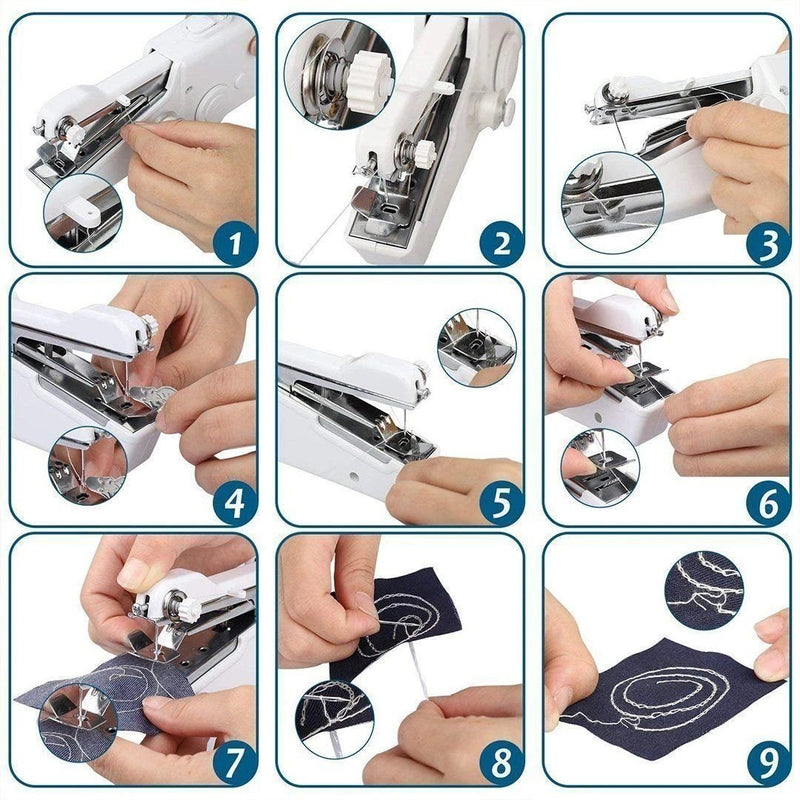 1

2

3

4

5

6

7

8

9