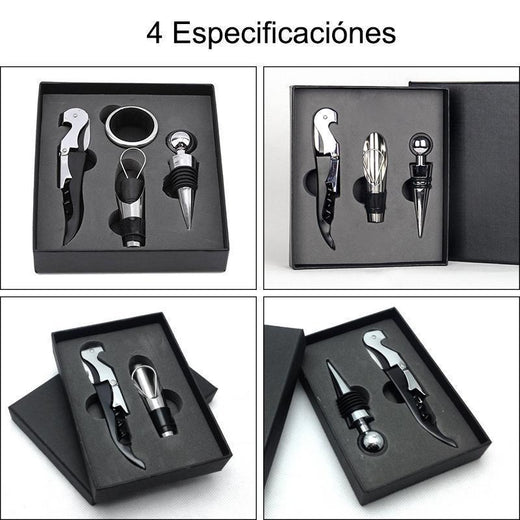 4 Especificaciónes