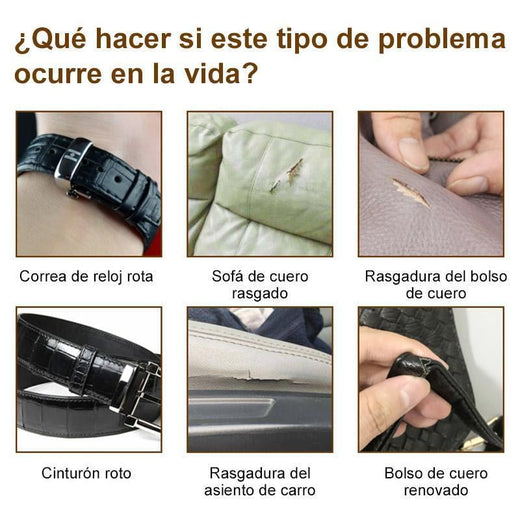 ¿Qué hacer si este tipo de problema ocurre en la vida?

Correa de reloj rota

Sofá de cuero rasgado

Rasgadura del bolso de cuero

Cinturón roto

Rasgadura del asiento de carro

Bolso de cuero renovado