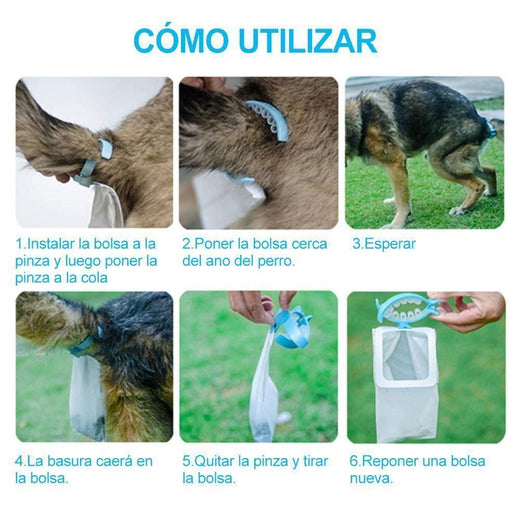 CÓMO UTILIZAR

1.Instalar la bolsa a la pinza y luego poner la pinza a la cola

2.Poner la bolsa cerca del ano del perro.

3.Esperar

4.La basura caerá en la bolsa.

5.Quitar la pinza y tirar la bolsa.

6.Reponer una bolsa nueva.