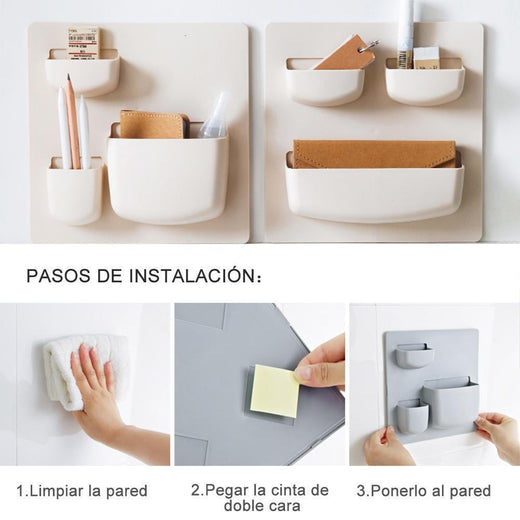 PASOS DE INSTALACIÓN:

1.Limpiar la pared

2.Pegar la cinta de doble cara

3.Ponerlo al pared