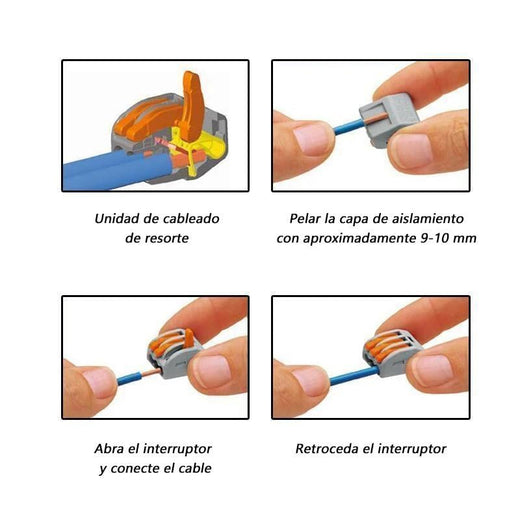 Unidad de cableado
de resorte

Pelar la capa de aislamiento
con aproximadamente 9-10 mm

Abra el interruptor
y conecte el cable

Retroceda el interruptor