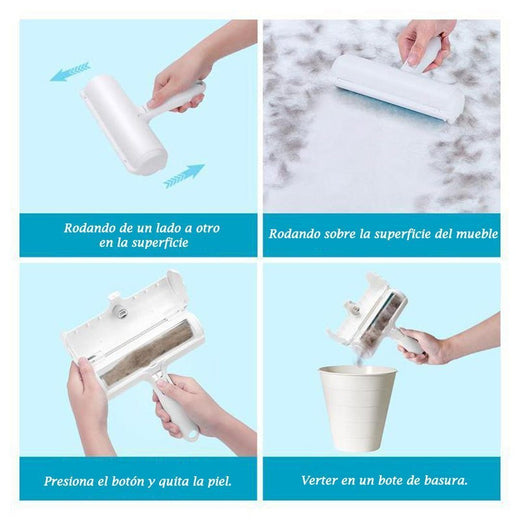 Rodando de un lado a otro en la superficie

Rodando sobre la superficie del mueble

Presiona el botón y quita la piel.

Verter en un bote de basura.