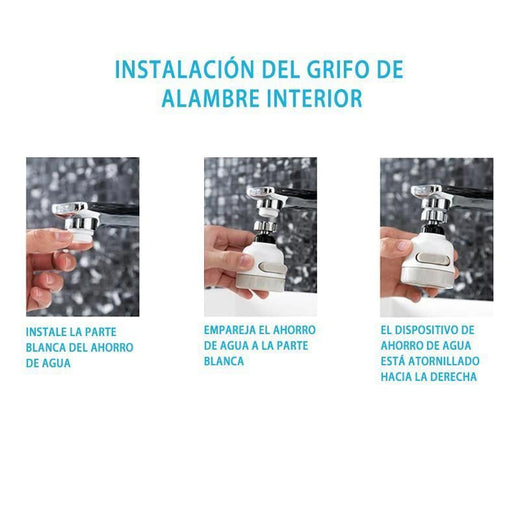 INSTALACIÓN DEL GRIFO DE ALAMBRE INTERIOR

INSTALE LA PARTE BLANCA DEL AHORRO DE AGUA

EMPAREJA EL AHORRO DE AGUA A LA PARTE BLANCA

EL DISPOSITIVO DE AHORRO DE AGUA ESTÁ ATORNILLADO HACIA LA DERECHA