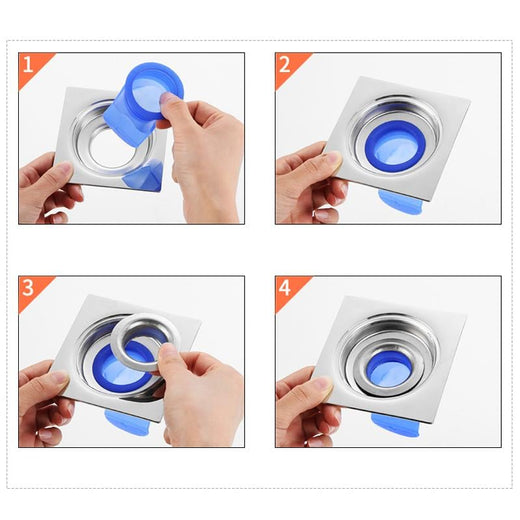 1

2

3

4