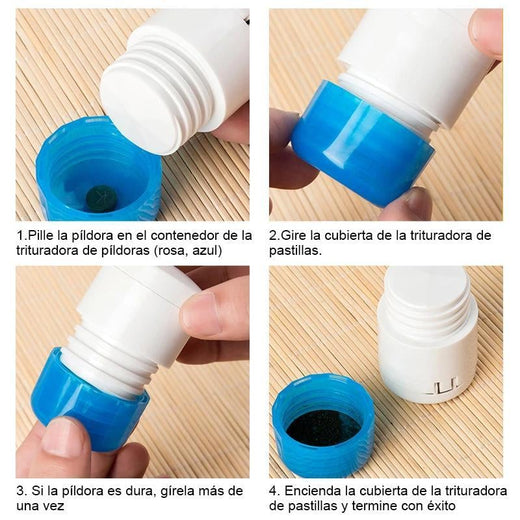 1.Pille la píldora en el contenedor de la trituradora de píldoras (rosa, azul)

2.Gire la cubierta de la trituradora de pastillas.

3. Si la píldora es dura, gírela más de una vez

4. Encienda la cubierta de la trituradora de pastillas y termine con éxito