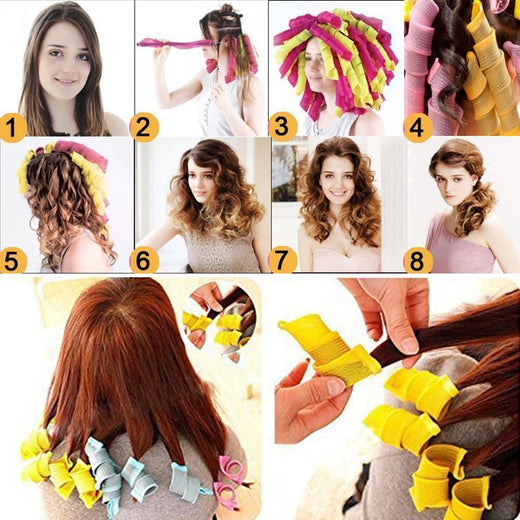 1
2
3
4
5
6
7
8