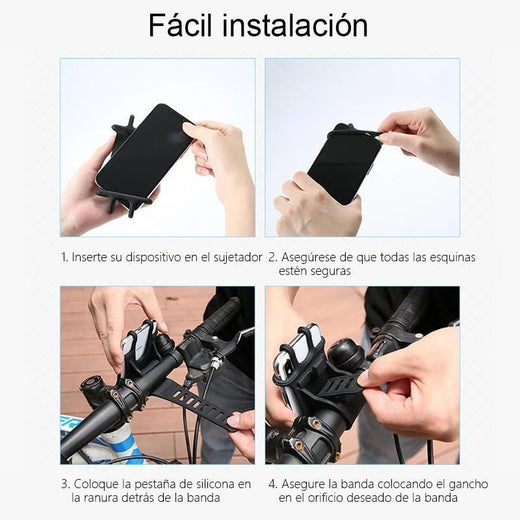 Fácil instalación

1. Inserte su dispositivo en el sujetador

2. Asegúrese de que todas las esquinas estén seguras

3. Coloque la pestaña de silicona en la ranura detrás de la banda

4. Asegure la banda colocando el gancho en el orificio deseado de la banda