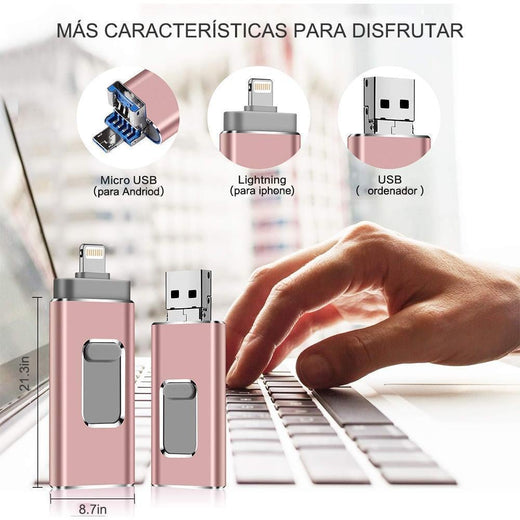 MÁS CARACTERÍSTICAS PARA DISFRUTAR

Micro USB
(para Andriod)

Lightning
(para iphone)

USB
( ordenador )

21.3in

8.7in