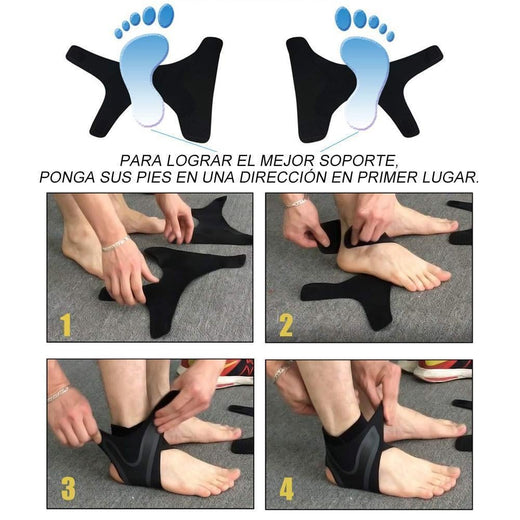 PARA LOGRAR EL MEJOR SOPORTE,
PONGA SUS PIES EN UNA DIRECCIÓN EN PRIMER LUGAR.

1

2

3

4