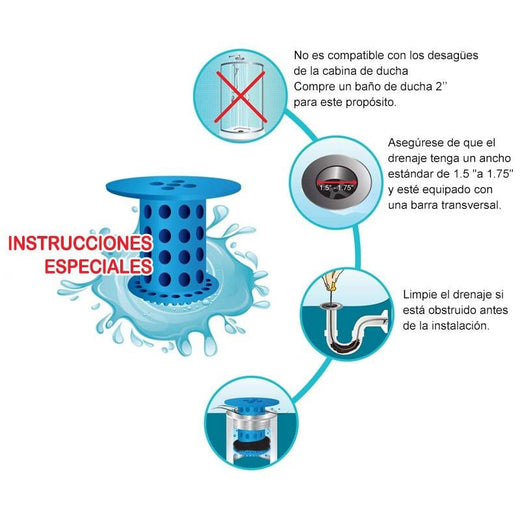 INSTRUCCIONES ESPECIALES

No es compatible con los desagües de la cabina de ducha
Compre un baño de ducha 2''
para este propósito.

1.5" - 1.75"

Asegúrese de que el drenaje tenga un ancho estándar de 1.5 ''a 1.75'' y esté equipado con una barra transversal.

Limpie el drenaje si está obstruido antes de la instalación.