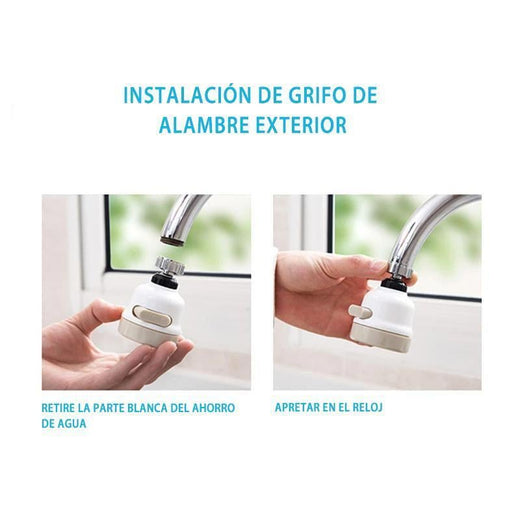 INSTALACIÓN DE GRIFO DE ALAMBRE EXTERIOR

RETIRE LA PARTE BLANCA DEL AHORRO DE AGUA

APRETAR EN EL RELOJ