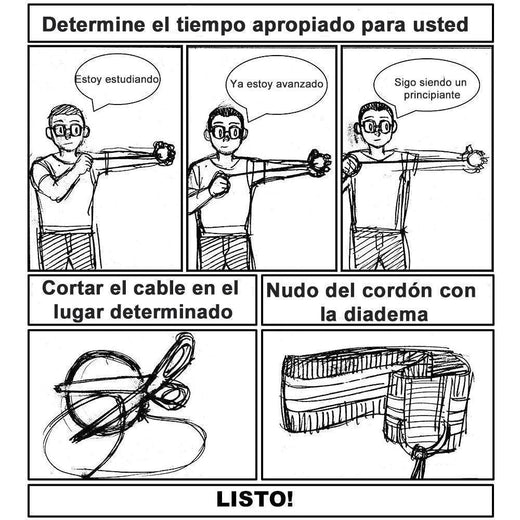 Determine el tiempo apropiado para usted

Estoy estudiando

Ya estoy avanzado

Sigo siendo un principiante

Cortar el cable en el lugar determinado

Nudo del cordón con la diadema

LISTO!