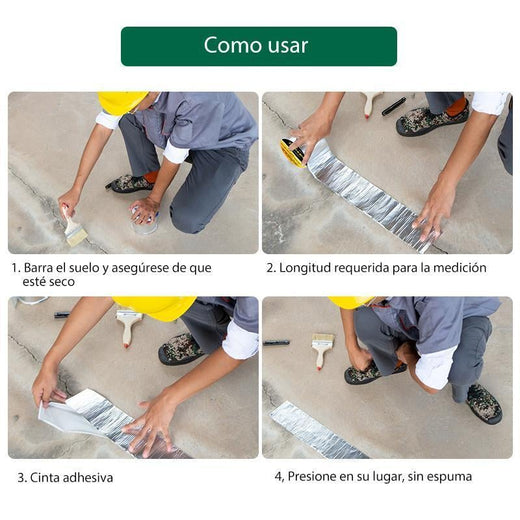 Como usar

1. Barra el suelo y asegúrese de que esté seco

2. Longitud requerida para la medición

3. Cinta adhesiva

4, Presione en su lugar, sin espuma