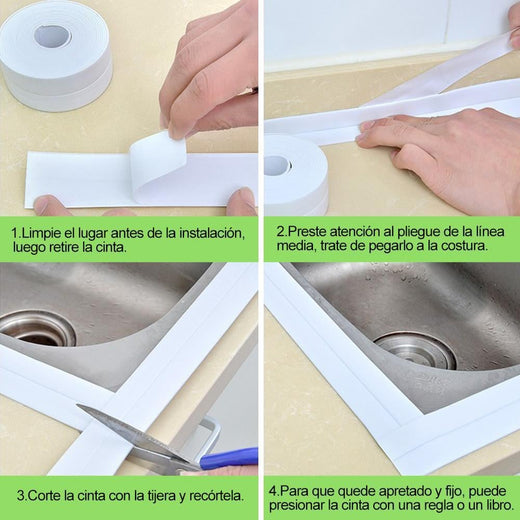 1.Limpie el lugar antes de la instalación, luego retire la cinta.

2.Preste atención al pliegue de la línea media, trate de pegarlo a la costura.

3.Corte la cinta con la tijera y recórtela.

4.Para que quede apretado y fijo, puede presionar la cinta con una regla o un libro.