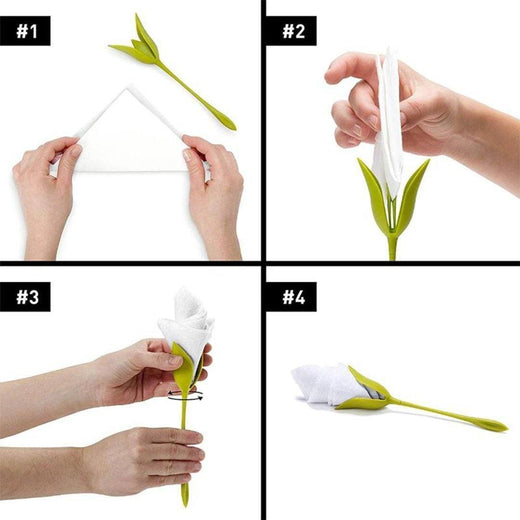 #1

#2

#3

#4