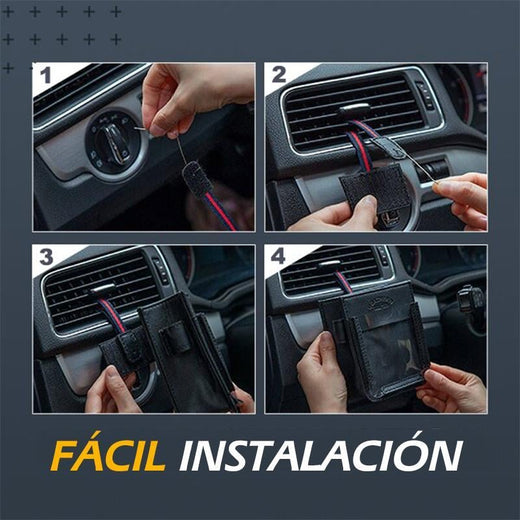 1

2

3

4

FÁCIL INSTALACIÓN