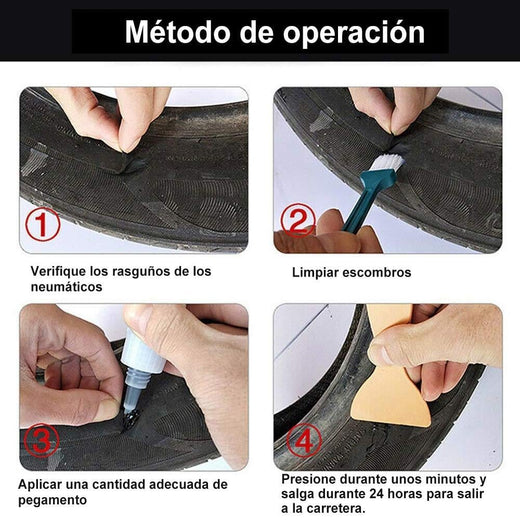 Método de operación

①

Verifique los rasguños de los neumáticos

②

Limpiar escombros

③

Aplicar una cantidad adecuada de pegamento

④

Presione durante unos minutos y salga durante 24 horas para salir a la carretera.