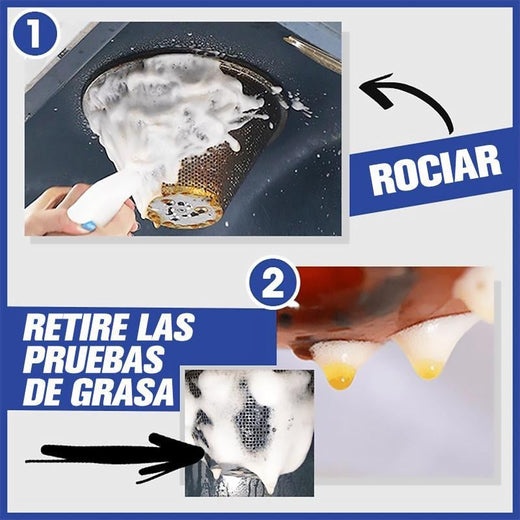 1

ROCIAR

2

RETIRE LAS PRUEBAS DE GRASA