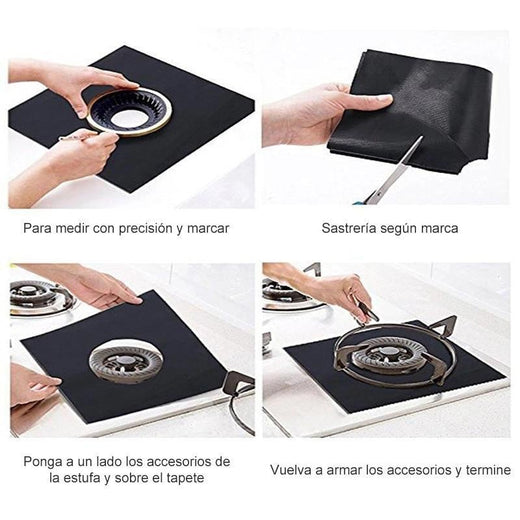 Para medir con precisión y marcar

Sastrería según marca

Ponga a un lado los accesorios de la estufa y sobre el tapete

Vuelva a armar los accesorios y termine