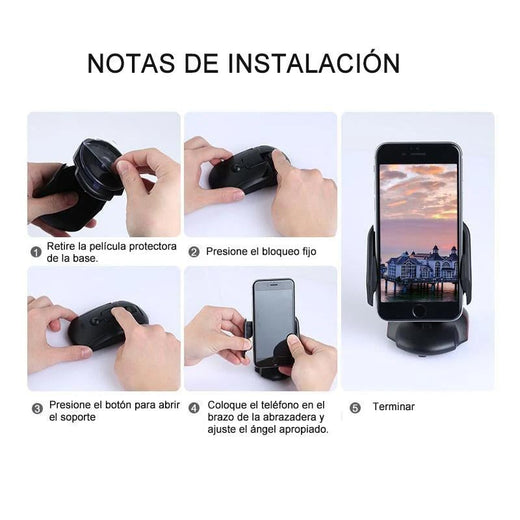 NOTAS DE INSTALACIÓN

1 Retire la película protectora de la base.

2 Presione el bloqueo fijo

3 Presione el botón para abrir el soporte

4 Coloque el teléfono en el brazo de la abrazadera y ajuste el ángel apropiado.

5 Terminar