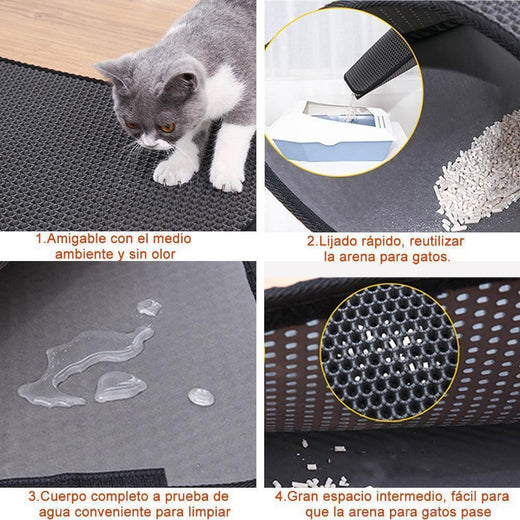 1.Amigable con el medio ambiente y sin olor

2.Lijado rápido, reutilizar la arena para gatos.

3.Cuerpo completo a prueba de agua conveniente para limpiar

4.Gran espacio intermedio, fácil para que la arena para gatos pase