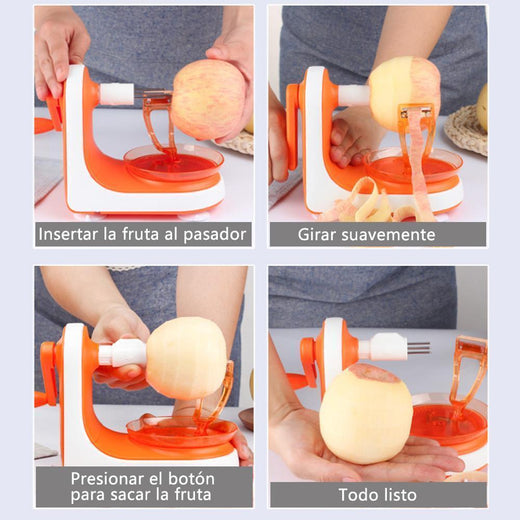 Insertar la fruta al pasador

Girar suavemente

Presionar el botón para sacar la fruta

Todo listo