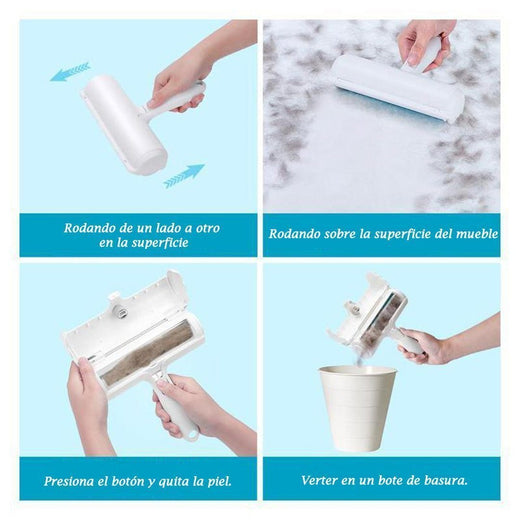 Rodando de un lado a otro en la superficie

Rodando sobre la superficie del mueble

Presiona el botón y quita la piel.

Verter en un bote de basura.