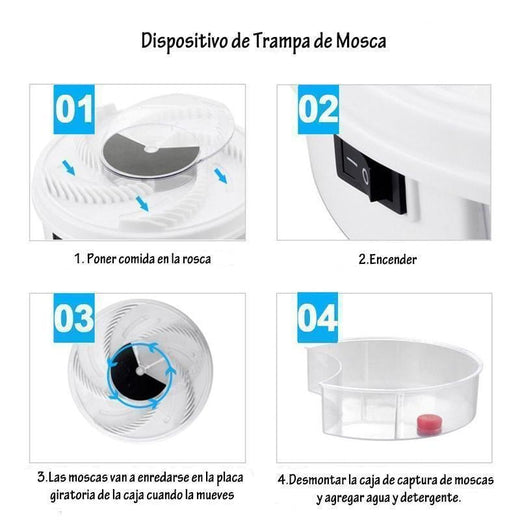 Dispositivo de Trampa de Mosca

01

1. Poner comida en la rosca

02

2.Encender

03

3.Las moscas van a enredarse en la placa giratoria de la caja cuando la mueves

04

4.Desmontar la caja de captura de moscas y agregar agua y detergente.