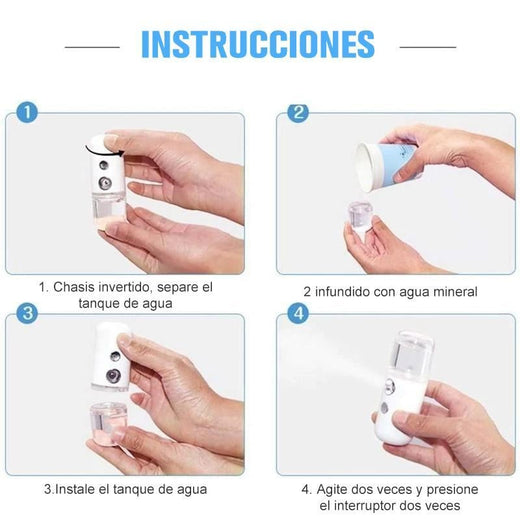 INSTRUCCIONES

1

1. Chasis invertido, separe el tanque de agua

2

2 infundido con agua mineral

3

3.Instale el tanque de agua

4

4. Agite dos veces y presione el interruptor dos veces