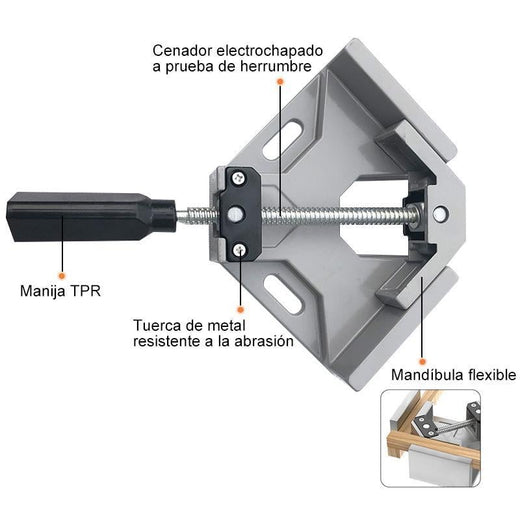 Cenador electrochapado a prueba de herrumbre

Manija TPR

Tuerca de metal resistente a la abrasión

Mandíbula flexible