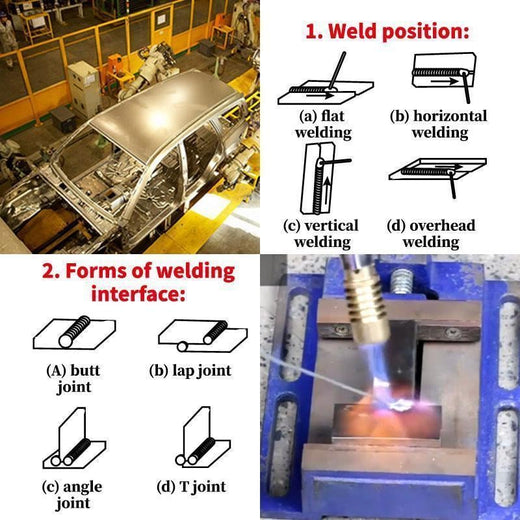 1. Weld position:

(a) flat welding

(b) horizontal welding

(c) vertical welding

(d) overhead welding

2. Forms of welding interface:

(A) butt joint

(b) lap joint

(c) angle joint

(d) T joint