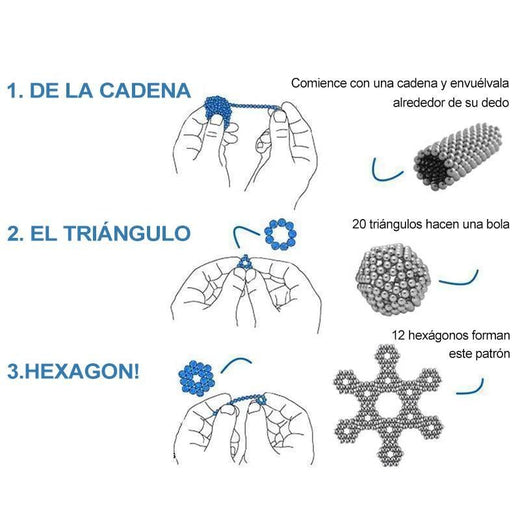 1. DE LA CADENA

Comience con una cadena y envuélvala alrededor de su dedo

2. EL TRIÁNGULO

20 triángulos hacen una bola

3.HEXAGON!

12 hexágonos forman este patrón