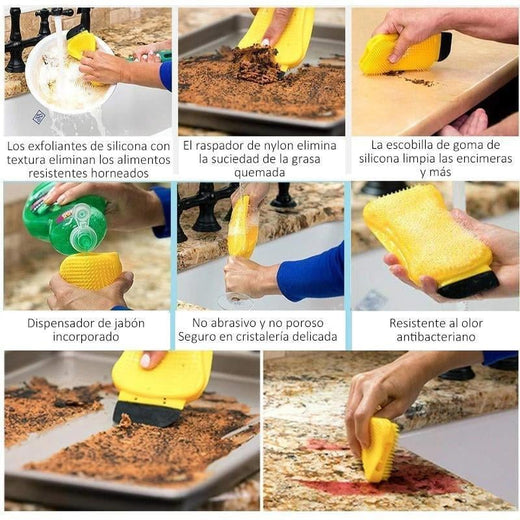 Los exfoliantes de silicona con textura eliminan los alimentos resistentes horneados

El raspador de nylon elimina la suciedad de la grasa quemada

La escobilla de goma de silicona limpia las encimeras y más

Dispensador de jabón incorporado

No abrasivo y no poroso Seguro en cristalería delicada

Resistente al olor antibacteriano