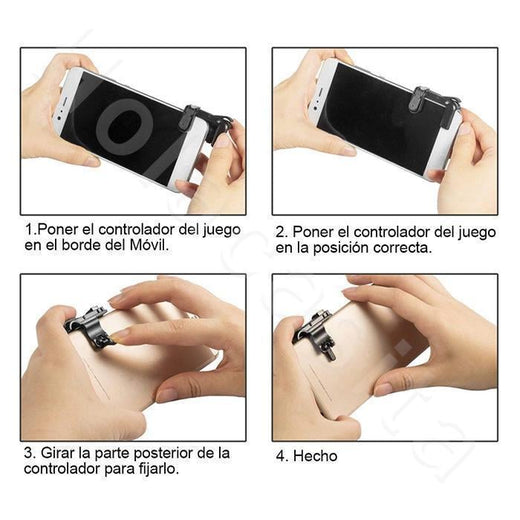 1.Poner el controlador del juego en el borde del Móvil.

2. Poner el controlador del juego en la posición correcta.

3. Girar la parte posterior de la controlador para fijarlo.

4. Hecho