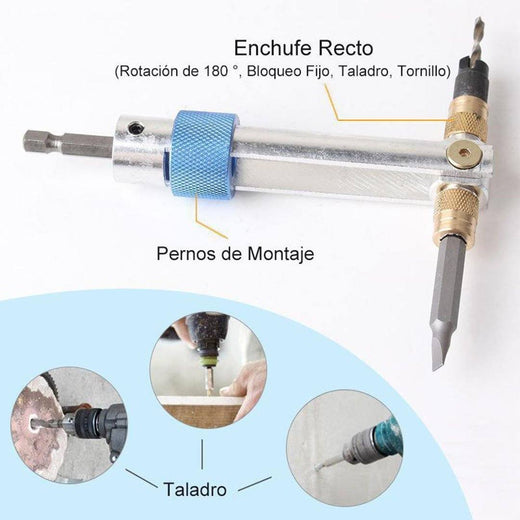 Enchufe Recto
(Rotación de 180 °, Bloqueo Fijo, Taladro, Tornillo)

Pernos de Montaje

Taladro