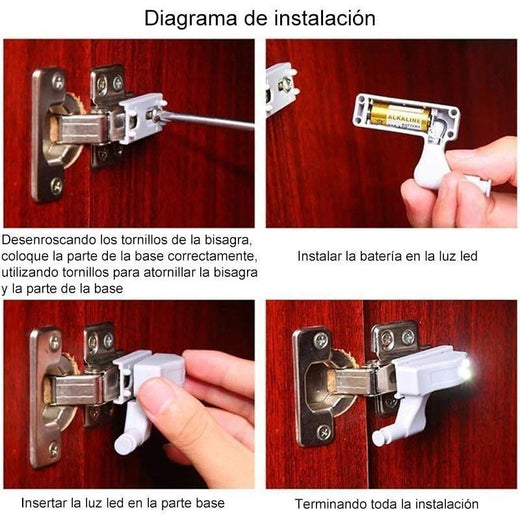 Diagrama de instalación

ALKALINE

Desenroscando los tornillos de la bisagra, coloque la parte de la base correctamente, utilizando tornillos para atornillar la bisagra y la parte de la base

Instalar la batería en la luz led

Insertar la luz led en la parte base

Terminando toda la instalación