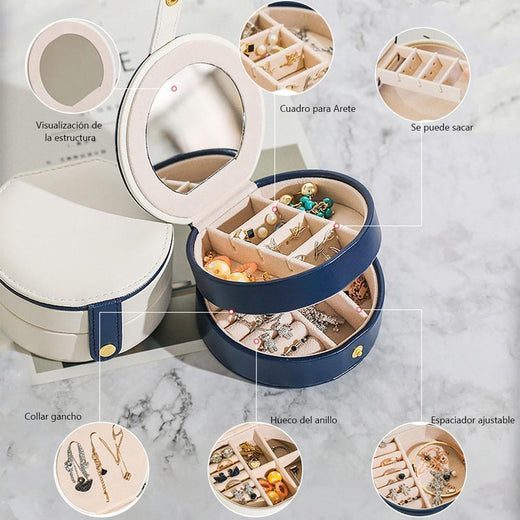 Visualización de la estructura

Cuadro para Arete

Se puede sacar

Collar gancho

Hueco del anillo

Espaciador ajustable