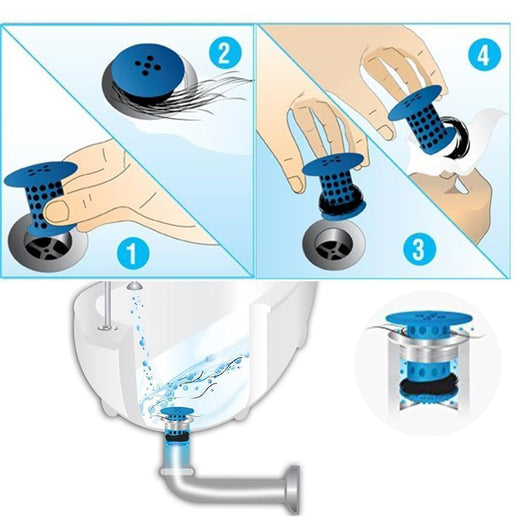 2

1

4

3