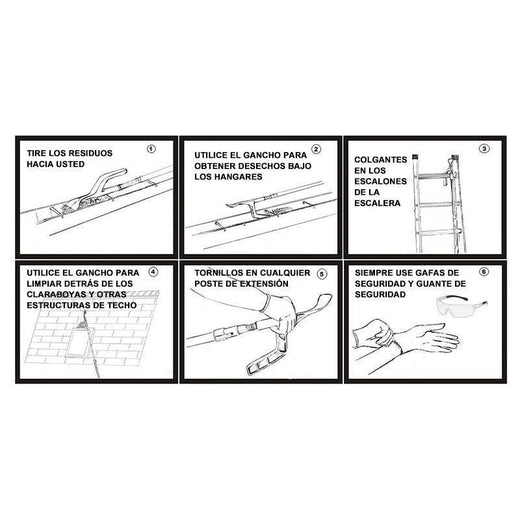 TIRE LOS RESIDUOS HACIA USTED ①

UTILICE EL GANCHO PARA OBTENER DESECHOS BAJO LOS HANGARES ②

COLGANTES EN LOS ESCALONES DE LA ESCALERA ③

UTILICE EL GANCHO PARA LIMPIAR DETRÁS DE LOS CLARABOYAS Y OTRAS ESTRUCTURAS DE TECHO ④

TORNILLOS EN CUALQUIER POSTE DE EXTENSIÓN ⑤

SIEMPRE USE GAFAS DE SEGURIDAD Y GUANTE DE SEGURIDAD ⑥