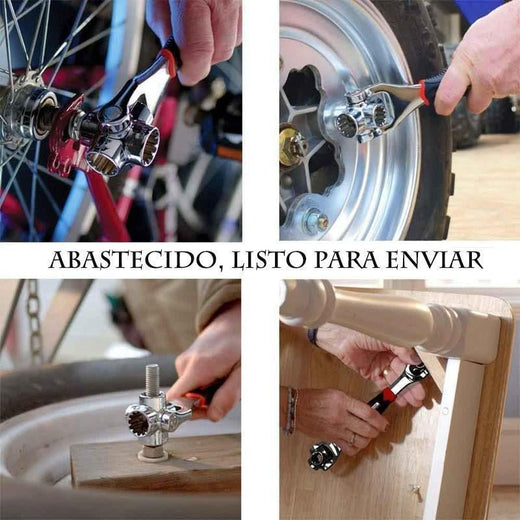 ABASTECIDO, LISTO PARA ENVIAR