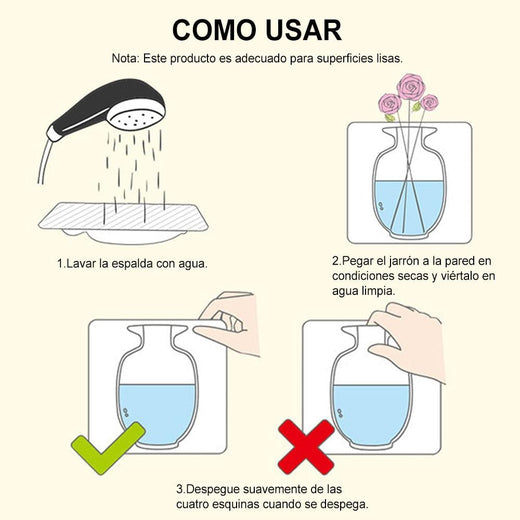 COMO USAR

Nota: Este producto es adecuado para superficies lisas.

1.Lavar la espalda con agua.

2.Pegar el jarrón a la pared en condiciones secas y viértalo en agua limpia.

3.Despegue suavemente de las cuatro esquinas cuando se despega.